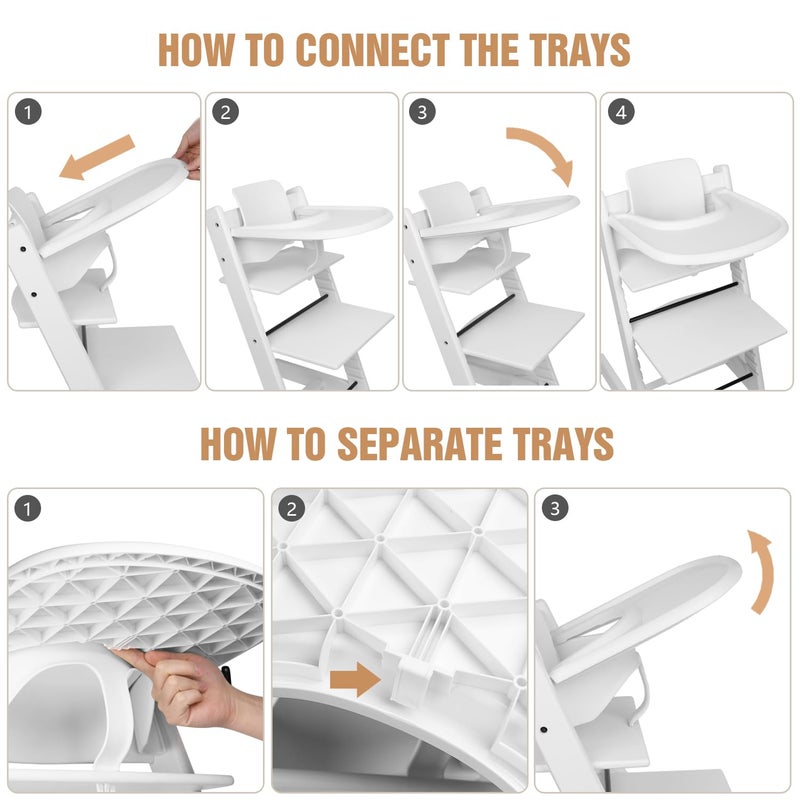 HOW TO CONNECT THE TRAYS

1

2

3

4

HOW TO SEPARATE TRAYS

1

2

3